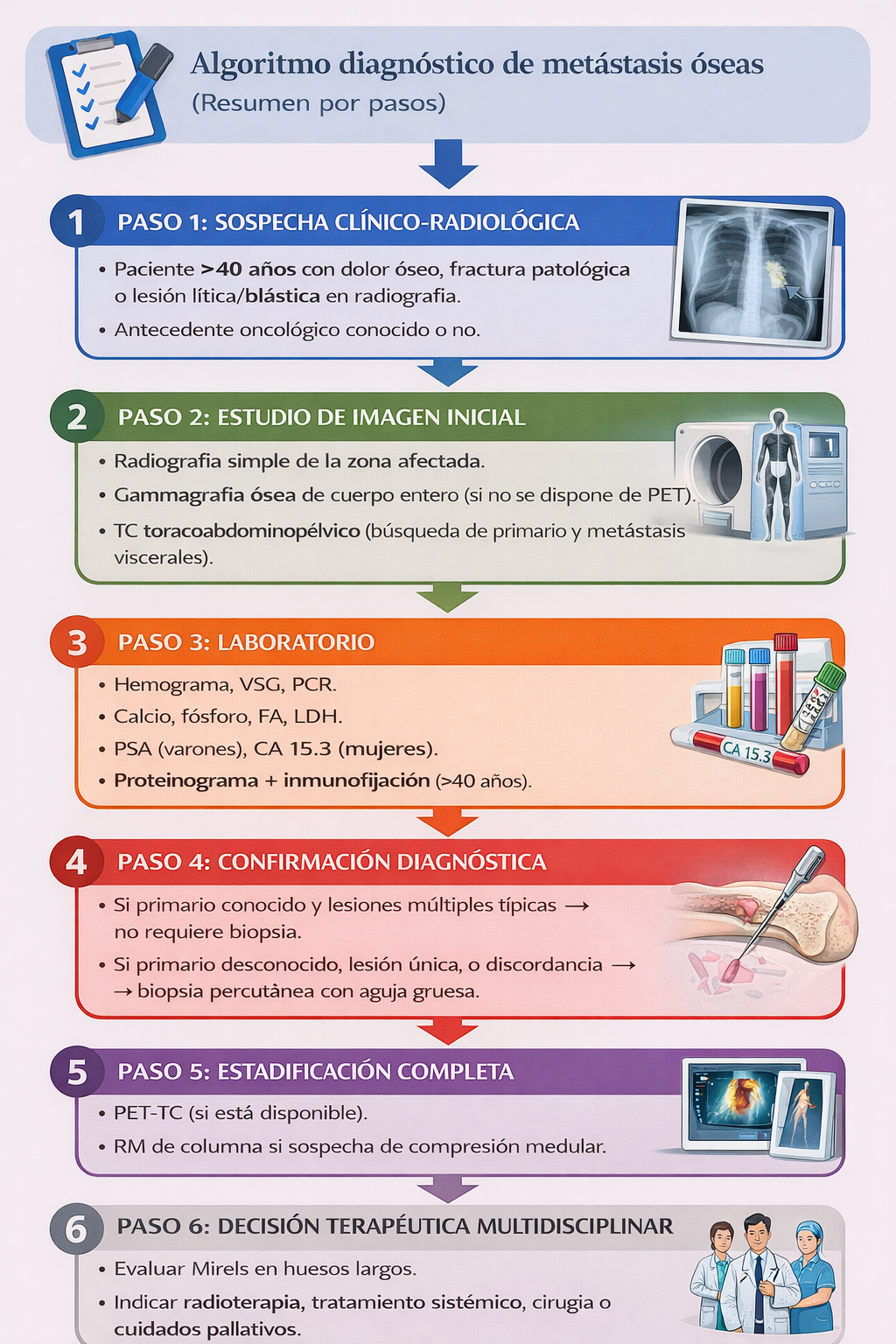 Algoritmo diagnóstico de metástasis óseas
(Resumen por pasos)

1 PASO 1: SOSPECHA CLÍNICO-RADIOLÓGICA

• Paciente >40 años con dolor óseo, fractura patológica o lesión lítica/blástica en radiografia.
• Antecedente oncológico conocido o no.

2 PASO 2: ESTUDIO DE IMAGEN INICIAL

• Radiografia simple de la zona afectada.
• Gammagrafia ósea de cuerpo entero (si no se dispone de PET).
• TC toracoabdominopélvico (búsqueda de primario y metástasis viscerales).

1

3 PASO 3: LABORATORIO

• Hemograma, VSG, PCR.
• Calcio, fósforo, FA, LDH.
• PSA (varones), CA 15.3 (mujeres).
• Proteinograma + inmunofijación (>40 años).

CA 15.3

4 PASO 4: CONFIRMACIÓN DIAGNÓSTICA

• Si primario conocido y lesiones múltiples típicas → no requiere biopsia.
• Si primario desconocido, lesión única, o discordancia → → biopsia percutánea con aguja gruesa.

5 PASO 5: ESTADIFICACIÓN COMPLETA

• PET-TC (si está disponible).
• RM de columna si sospecha de compresión medular.

6 PASO 6: DECISIÓN TERAPÉUTICA MULTIDISCIPLINAR

• Evaluar Mirels en huesos largos.
• Indicar radioterapia, tratamiento sistémico, cirugia o cuidados pallativos.